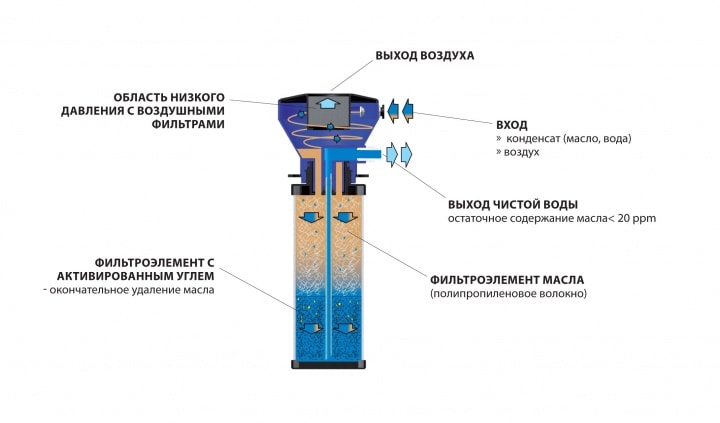 ВЫХОД ВОЗДУХА

ОБЛАСТЬ НИЗКОГО ДАВЛЕНИЯ С ВОЗДУШНЫМИ ФИЛЬТРАМИ

ВХОД
» конденсат (масло, вода)
» воздух

ВЫХОД ЧИСТОЙ ВОДЫ
остаточное содержание масла< 20 ppm

ФИЛЬТРОЭЛЕМЕНТ С АКТИВИРОВАННЫМ УГЛЕМ
- окончательное удаление масла

ФИЛЬТРОЭЛЕМЕНТ МАСЛА
(полипропиленовое волокно)